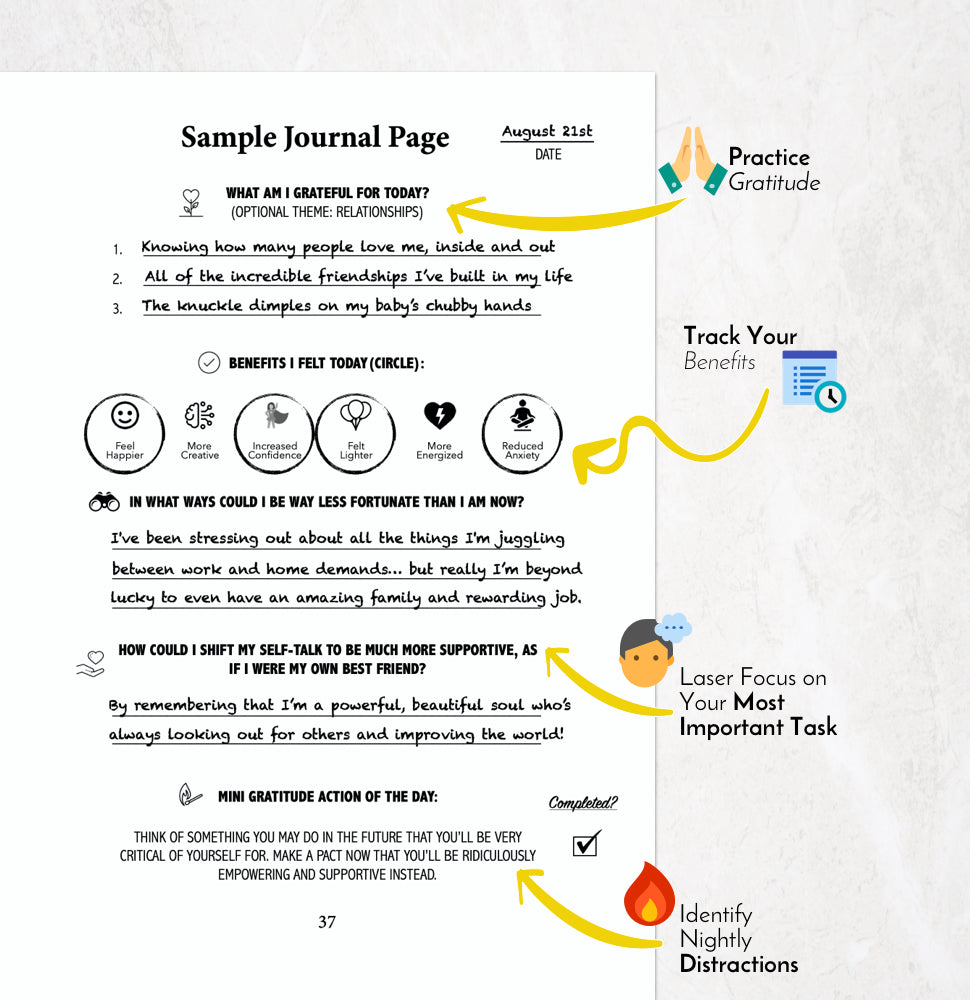 Sample Journal Page

August 21st
DATE

WHAT AM I GRATEFUL FOR TODAY?
(OPTIONAL THEME: RELATIONSHIPS)

1. Knowing how many people love me, inside and out
2. All of the incredible friendships I've built in my life
3. The knuckle dimples on my baby's chubby hands

BENEFITS I FELT TODAY (CIRCLE):

Feel Happier
More Creative
Increased Confidence
Felt Lighter
More Energized
Reduced Anxiety

IN WHAT WAYS COULD I BE WAY LESS FORTUNATE THAN I AM NOW?

I've been stressing out about all the things I'm juggling between work and home demands... but really I'm beyond lucky to even have an amazing family and rewarding job.

HOW COULD I SHIFT MY SELF-TALK TO BE MUCH MORE SUPPORTIVE, AS IF I WERE MY OWN BEST FRIEND?

By remembering that I'm a powerful, beautiful soul who's always looking out for others and improving the world!

MINI GRATITUDE ACTION OF THE DAY:

Completed?

THINK OF SOMETHING YOU MAY DO IN THE FUTURE THAT YOU'LL BE VERY CRITICAL OF YOURSELF FOR. MAKE A PACT NOW THAT YOU'LL BE RIDICULOUSLY EMPOWERING AND SUPPORTIVE INSTEAD.

37

Practice Gratitude

Track Your Benefits

Laser Focus on Your Most Important Task

Identify Nightly Distractions